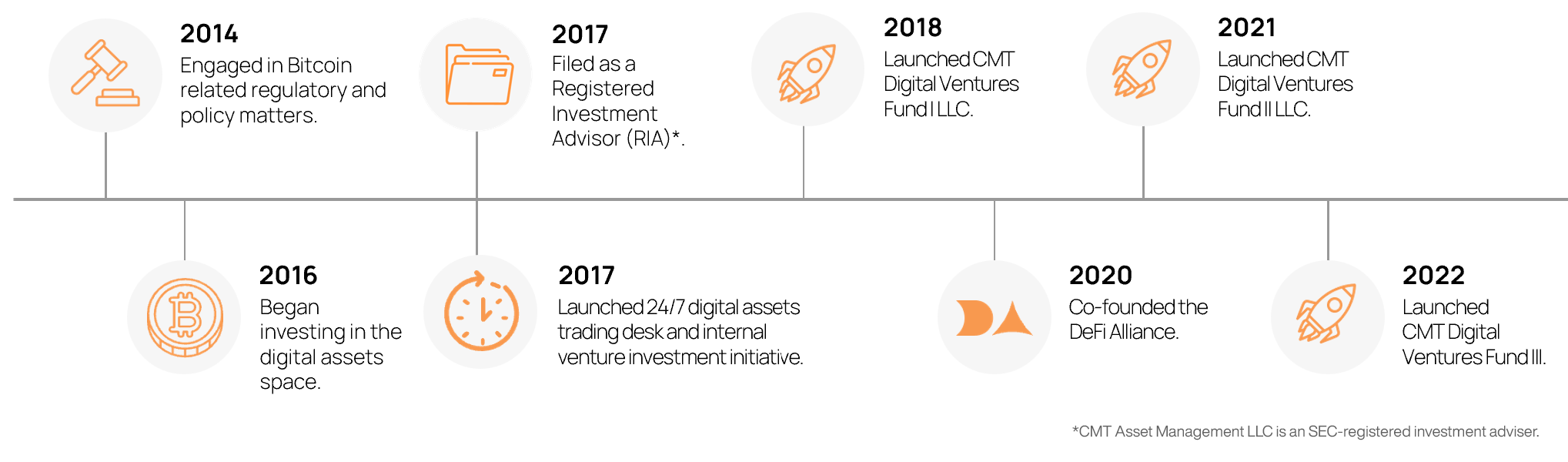 2014
Engaged in Bitcoin related regulatory and policy matters.

2017
Filed as a Registered Investment Advisor (RIA)*.

2018
Launched CMT Digital Ventures Fund I LLC.

2021
Launched CMT Digital Ventures Fund II LLC.

2016
Began investing in the digital assets space.

2017
Launched 24/7 digital assets trading desk and internal venture investment initiative.

2020
Co-founded the DeFi Alliance.

2022
Launched CMT Digital Ventures Fund III.

*CMT Asset Management LLC is an SEC-registered investment adviser.